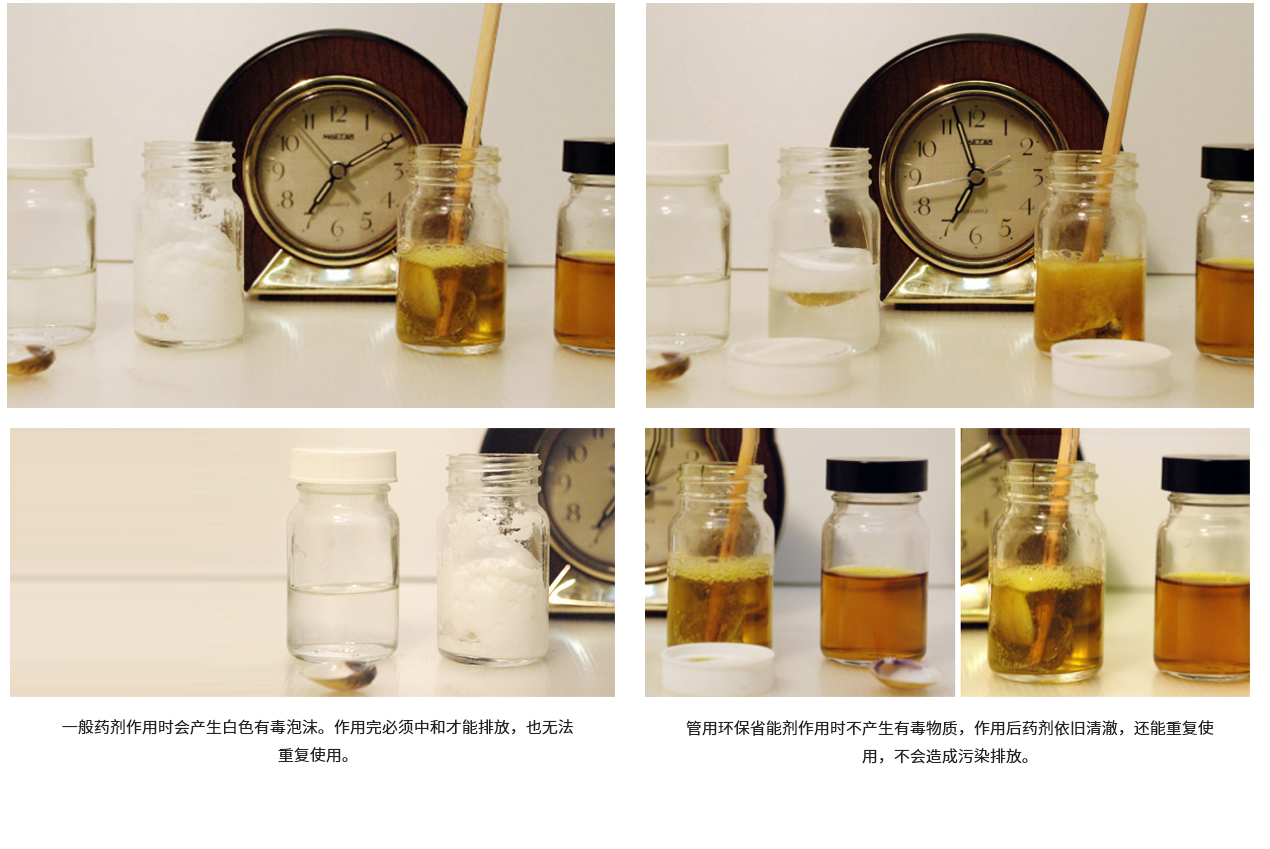 一般药剂作用时会产生白色有毒泡沫。作用完必须中和才能排放，也无法重复使用。

管用环保省能剂作用时不产生有毒物质，作用后药剂依旧清澈，还能重复使用，不会造成污染排放。